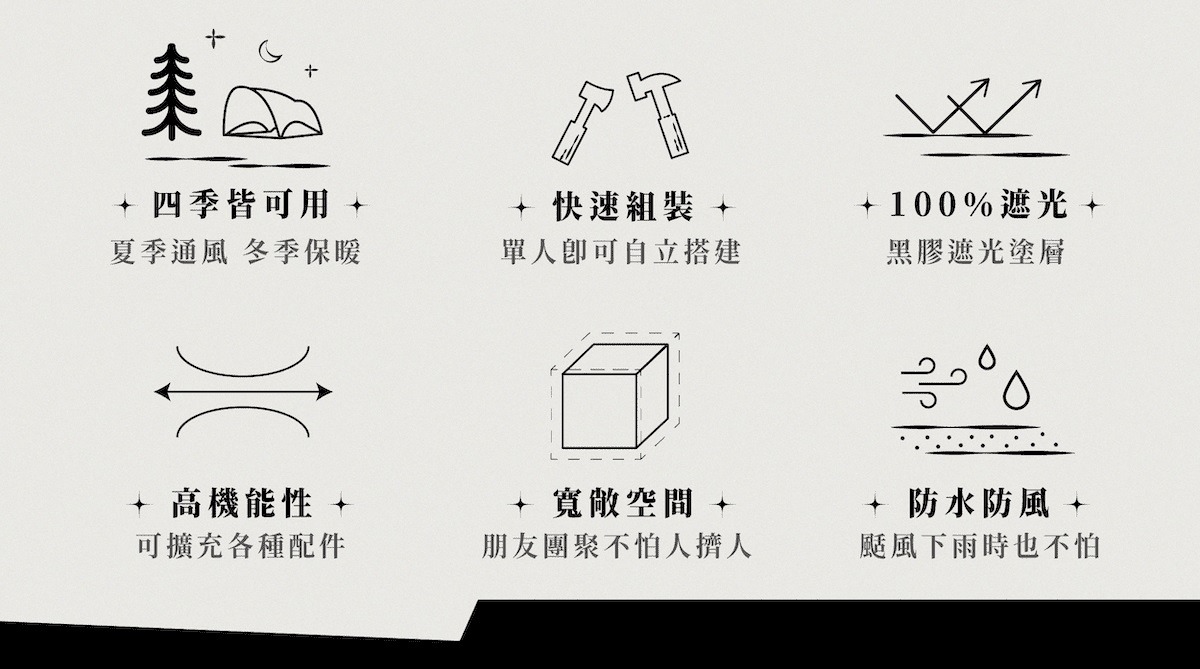 四季皆可用
夏季通風 冬季保暖

快速組裝
單人即可自立搭建

100%遮光
黑膠遮光塗層

高機能性
可擴充各種配件

寬敞空間
朋友團聚不怕人擠人

防水防風
颳風下雨時也不怕